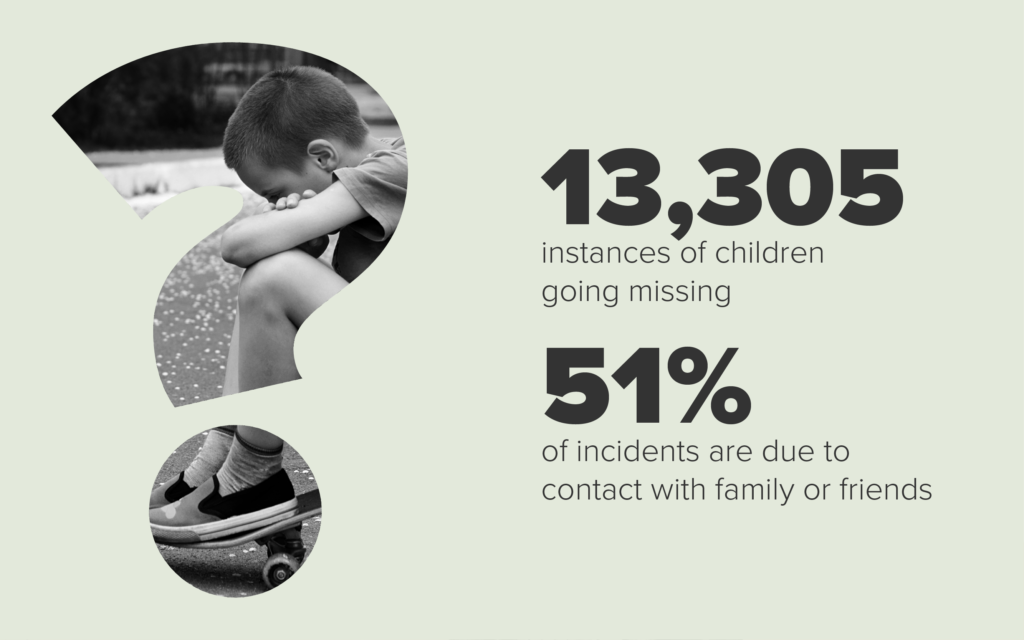 13,305
instances of children going missing

51%
of incidents are due to contact with family or friends