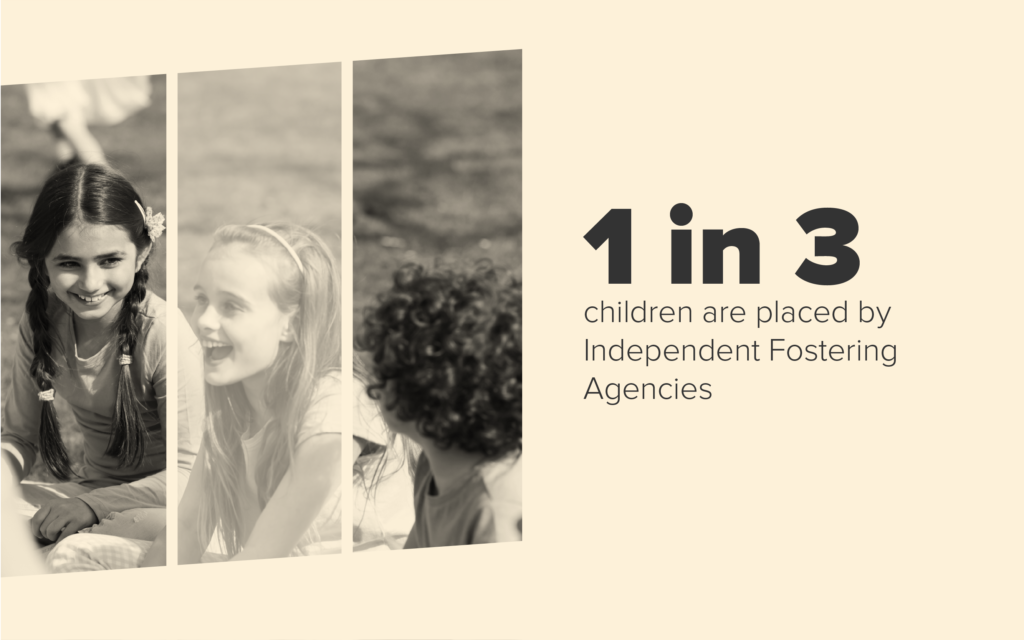 1 in 3

children are placed by Independent Fostering Agencies